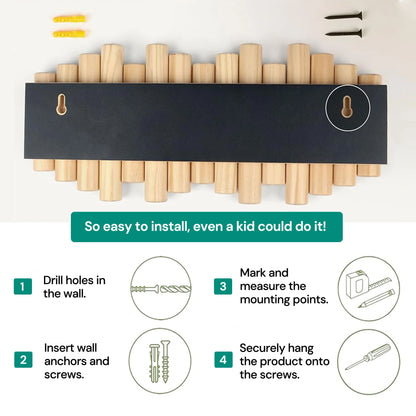 So easy to install, even a kid could do it!

1 Drill holes in the wall.

2 Insert wall anchors and screws.

3 Mark and measure the mounting points.

4 Securely hang the product onto the screws.