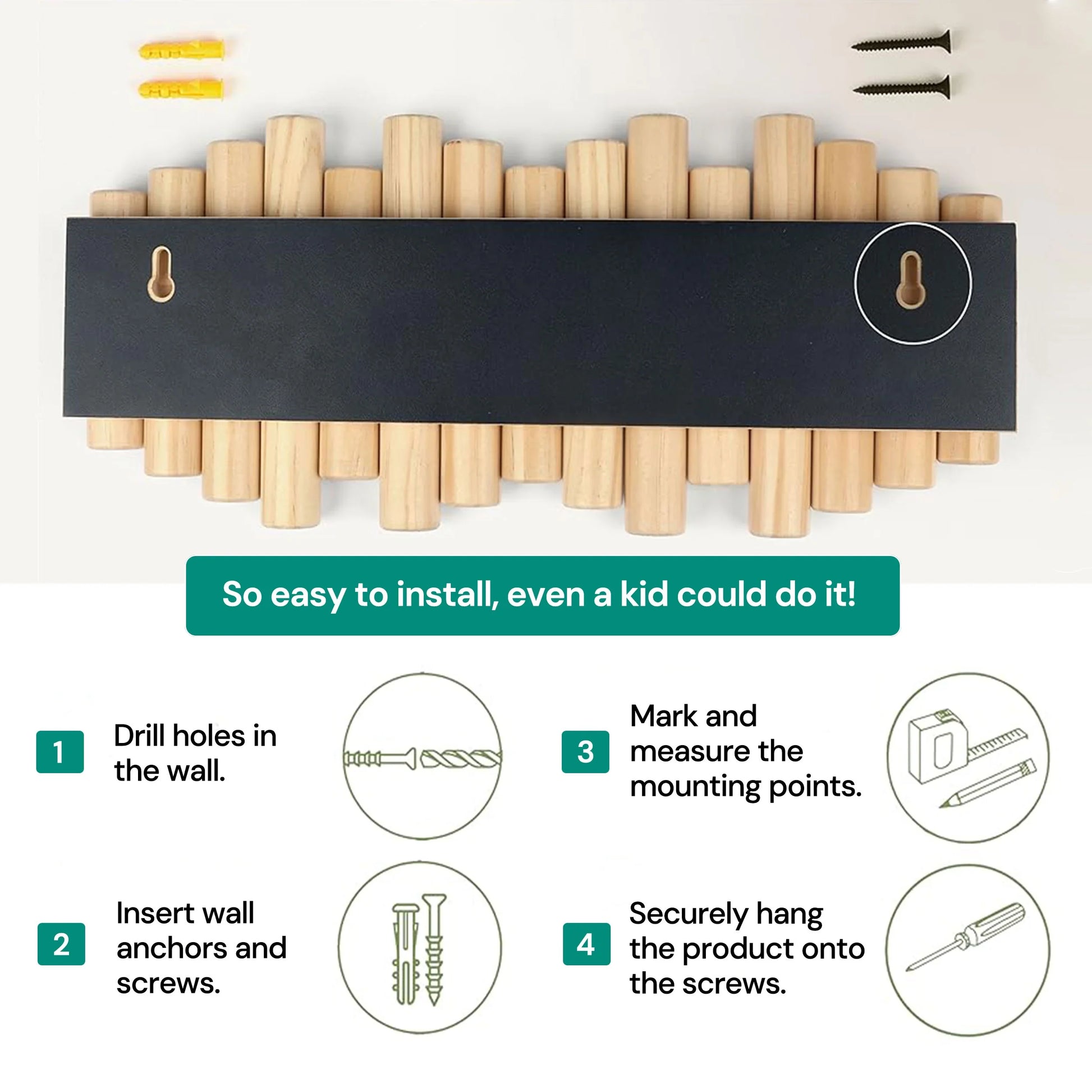 So easy to install, even a kid could do it!

1 Drill holes in the wall.

2 Insert wall anchors and screws.

3 Mark and measure the mounting points.

4 Securely hang the product onto the screws.