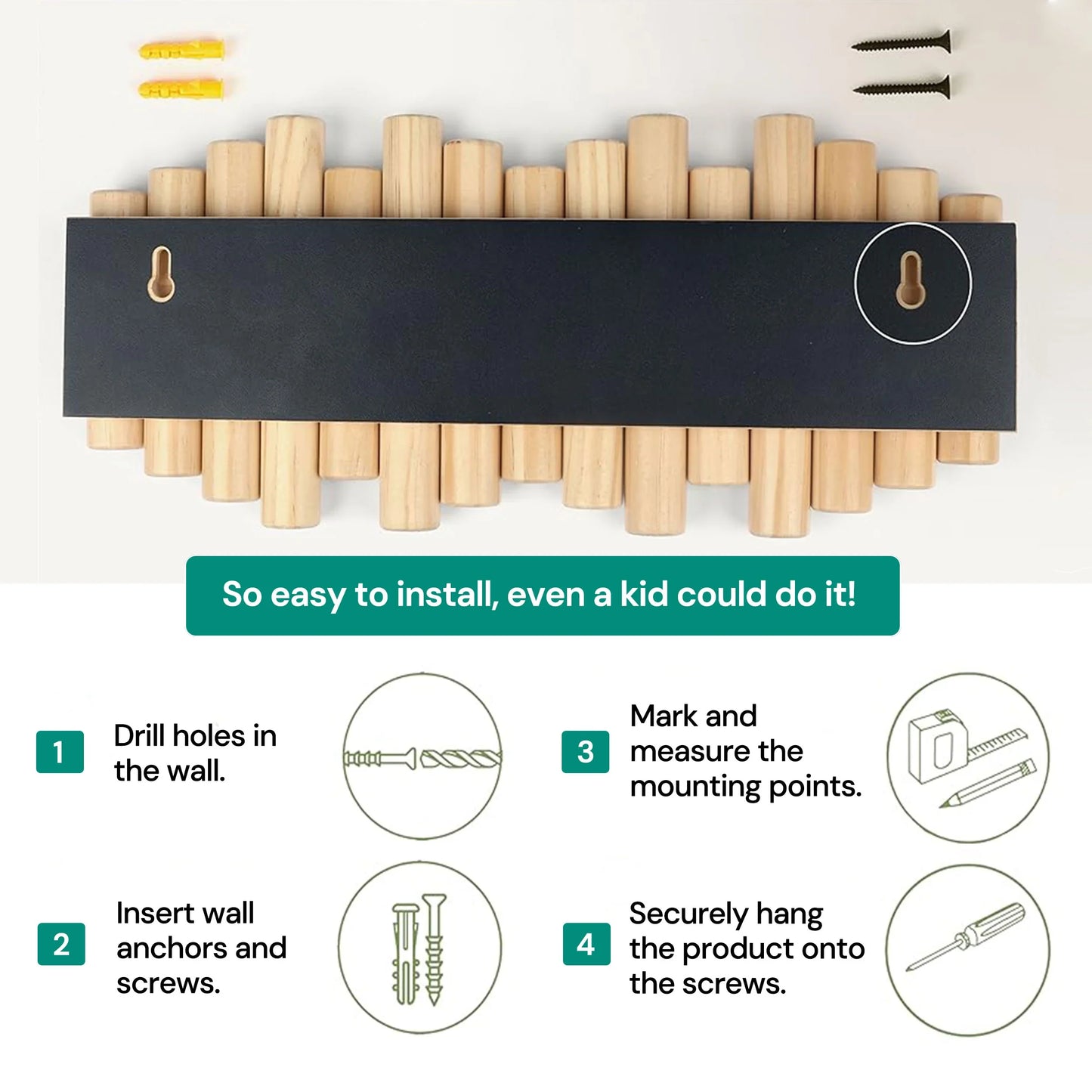 So easy to install, even a kid could do it!

1 Drill holes in the wall.

2 Insert wall anchors and screws.

3 Mark and measure the mounting points.

4 Securely hang the product onto the screws.