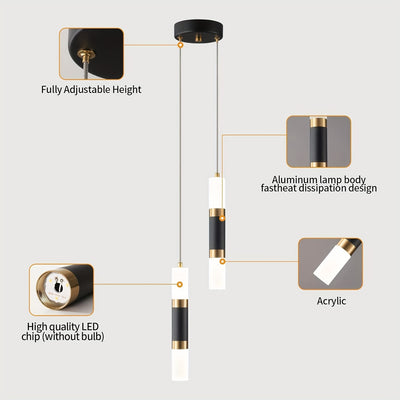 Fully Adjustable Height

Aluminum lamp body
fastheat dissipation design

Acrylic

High quality LED
chip (without bulb)