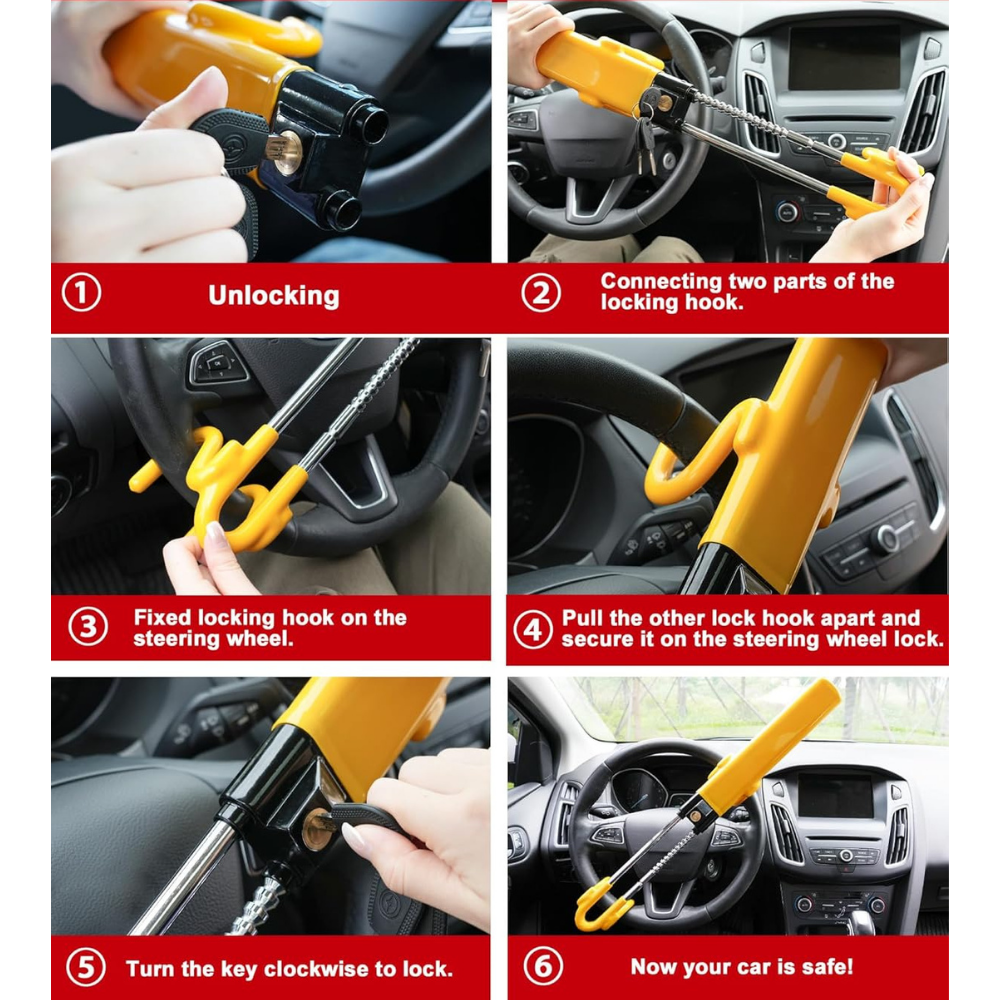 ① Unlocking

② Connecting two parts of the locking hook.

③ Fixed locking hook on the steering wheel.

④ Pull the other lock hook apart and secure it on the steering wheel lock.

⑤ Turn the key clockwise to lock.

⑥ Now your car is safe!