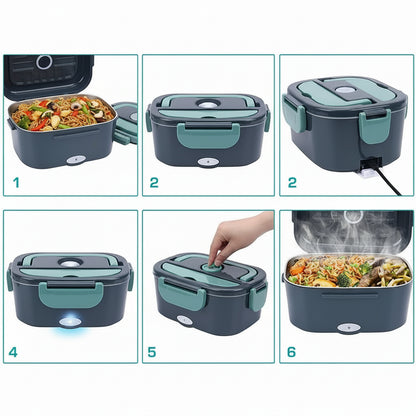 1

2

2

4

5

6