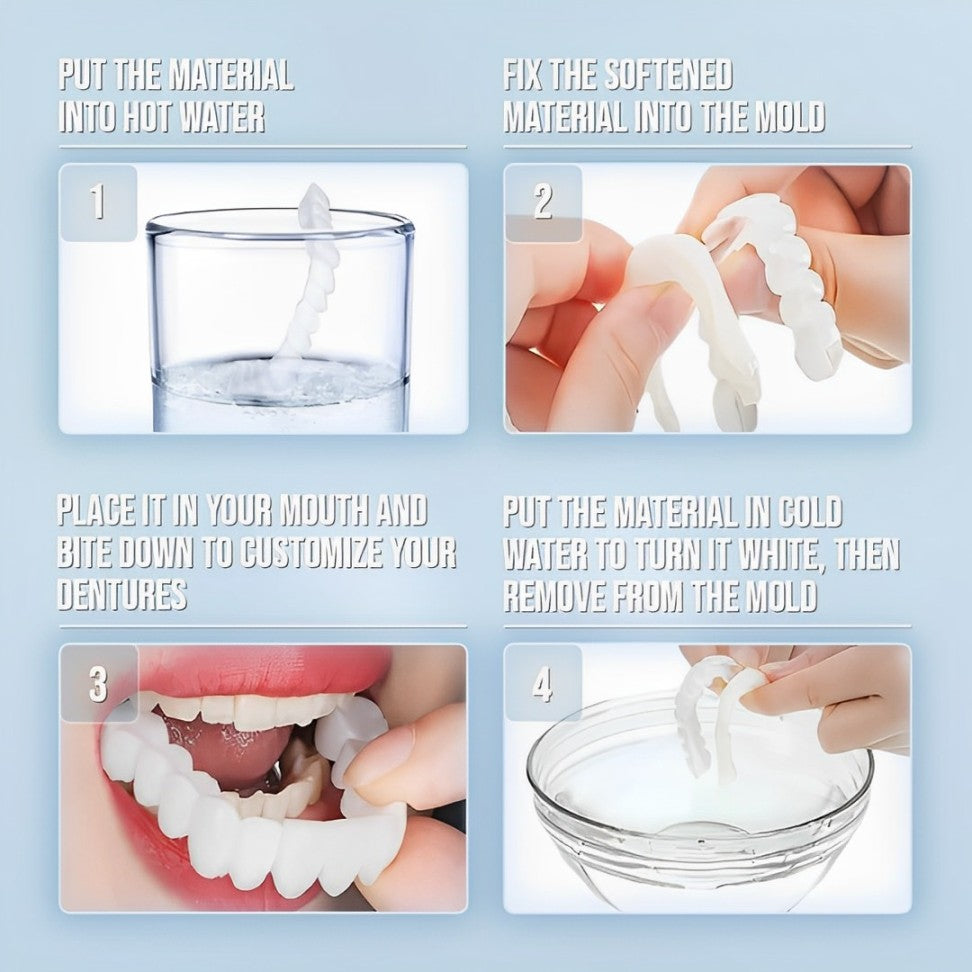 PUT THE MATERIAL INTO HOT WATER

1

FIX THE SOFTENED MATERIAL INTO THE MOLD

2

PLACE IT IN YOUR MOUTH AND BITE DOWN TO CUSTOMIZE YOUR DENTURES

3

PUT THE MATERIAL IN COLD WATER TO TURN IT WHITE, THEN REMOVE FROM THE MOLD

4