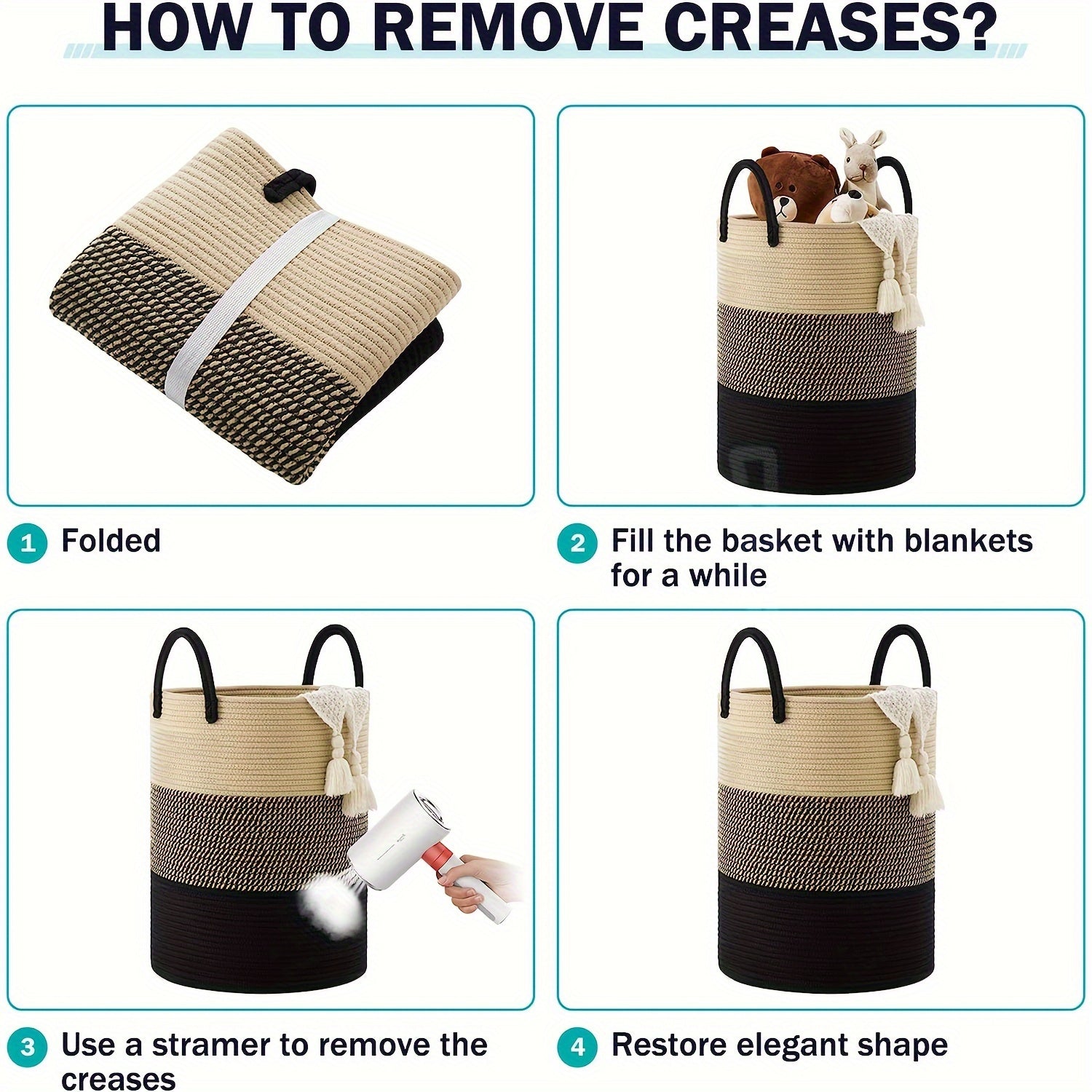 HOW TO REMOVE CREASES?

1 Folded

2 Fill the basket with blankets for a while

3 Use a stramer to remove the creases

4 Restore elegant shape